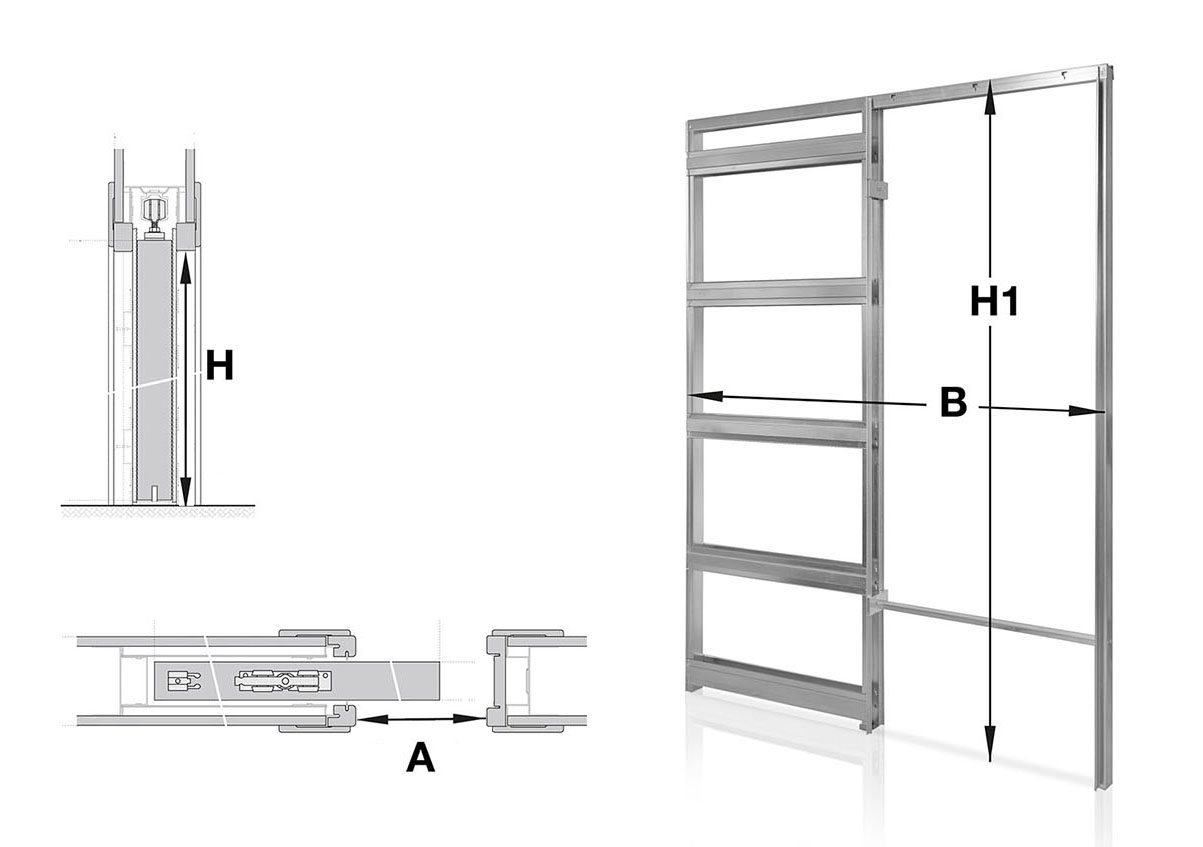 H

A

H1

B