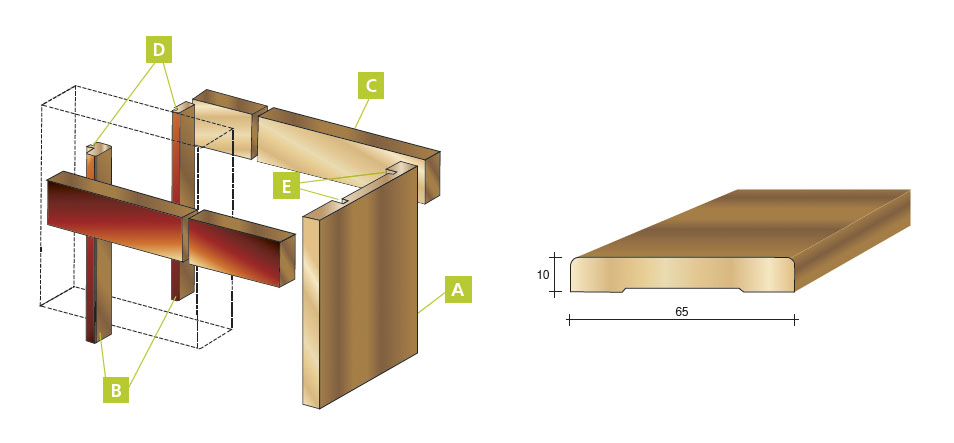 D
C
E
A
B
10
65